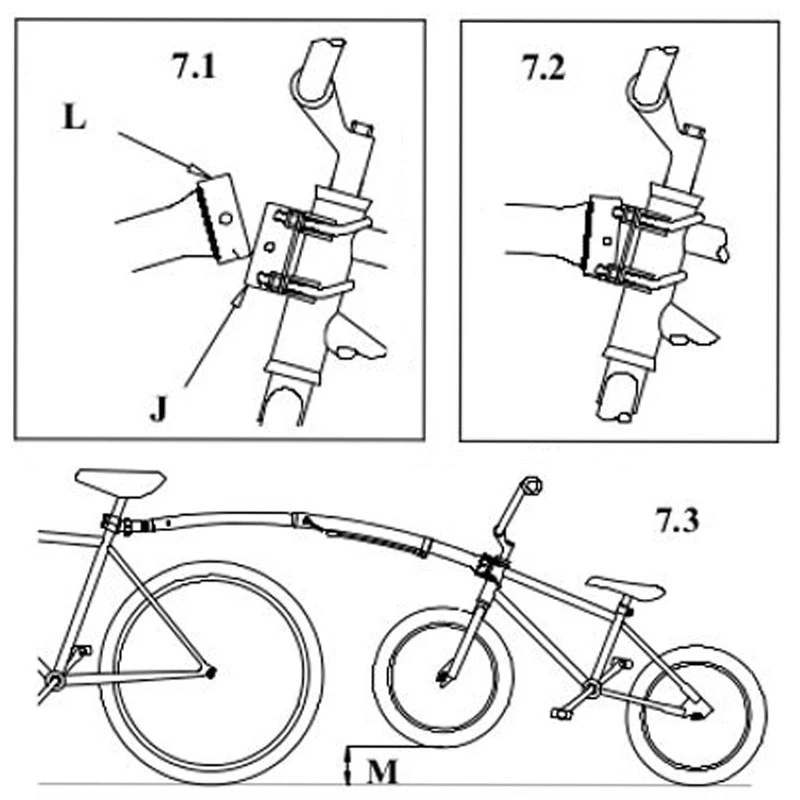 7.1

L

J

7.2

7.3

M