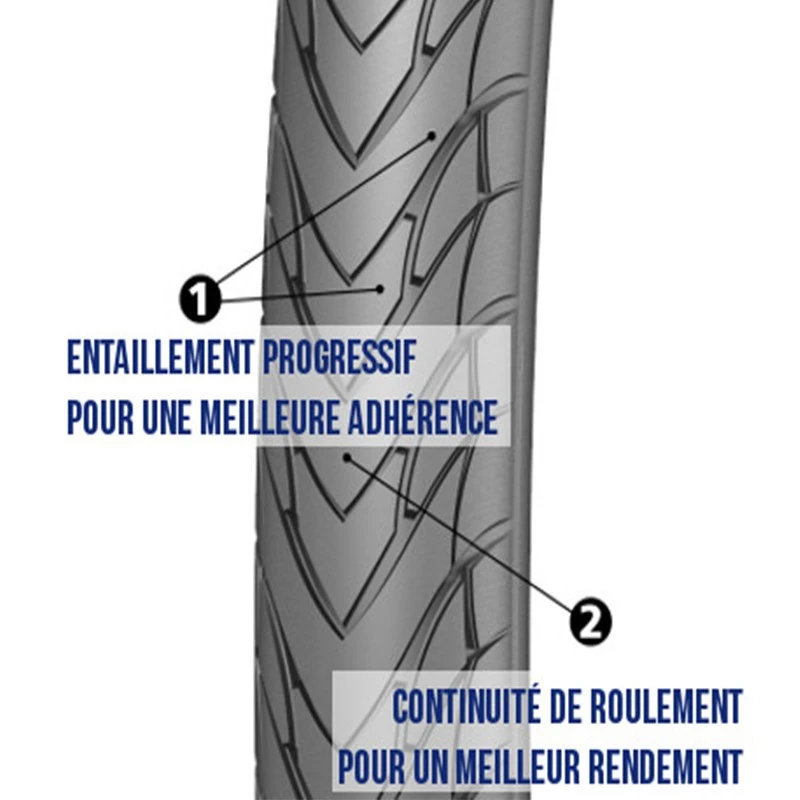 1

ENTAILLEMENT PROGRESSIF
POUR UNE MEILLEURE ADHÉRENCE

2

CONTINUITÉ DE ROULEMENT
POUR UN MEILLEUR RENDEMENT