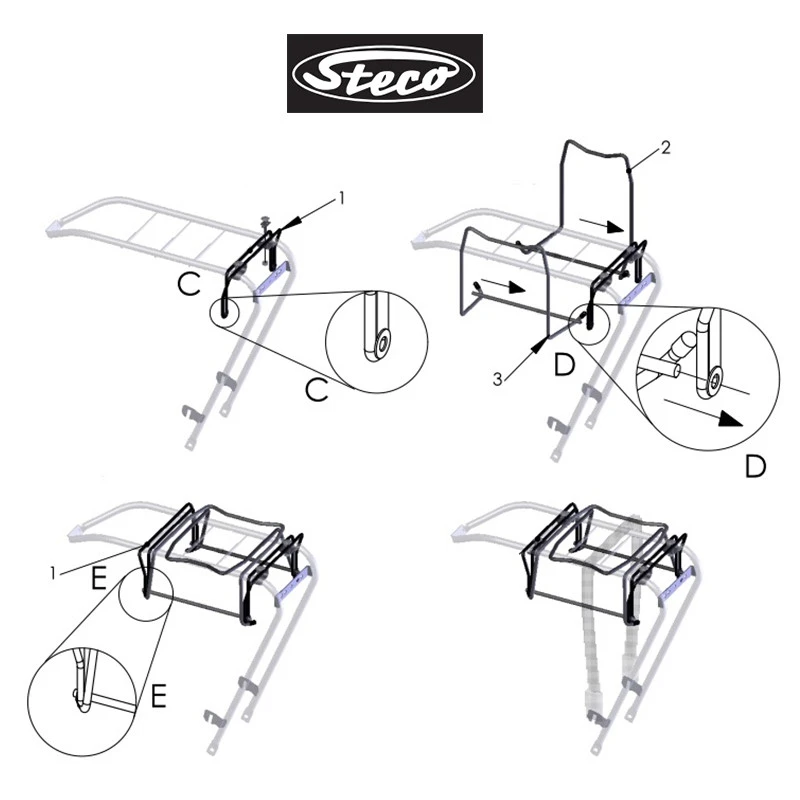 Steco

1
C
C

2
3
D
D

1
E
E