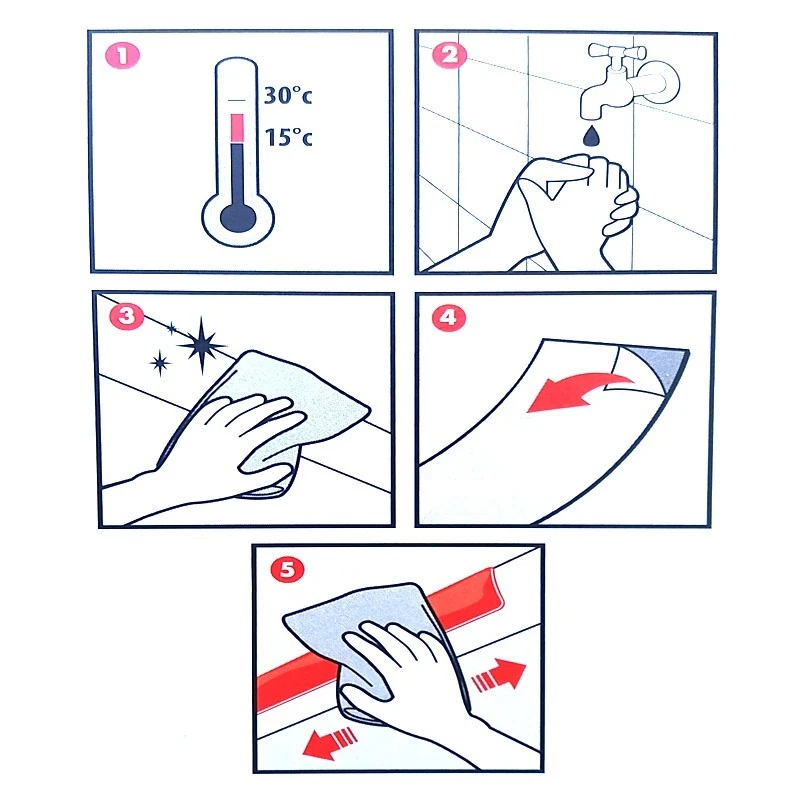 1

30°c

15°c

2

3

4

5