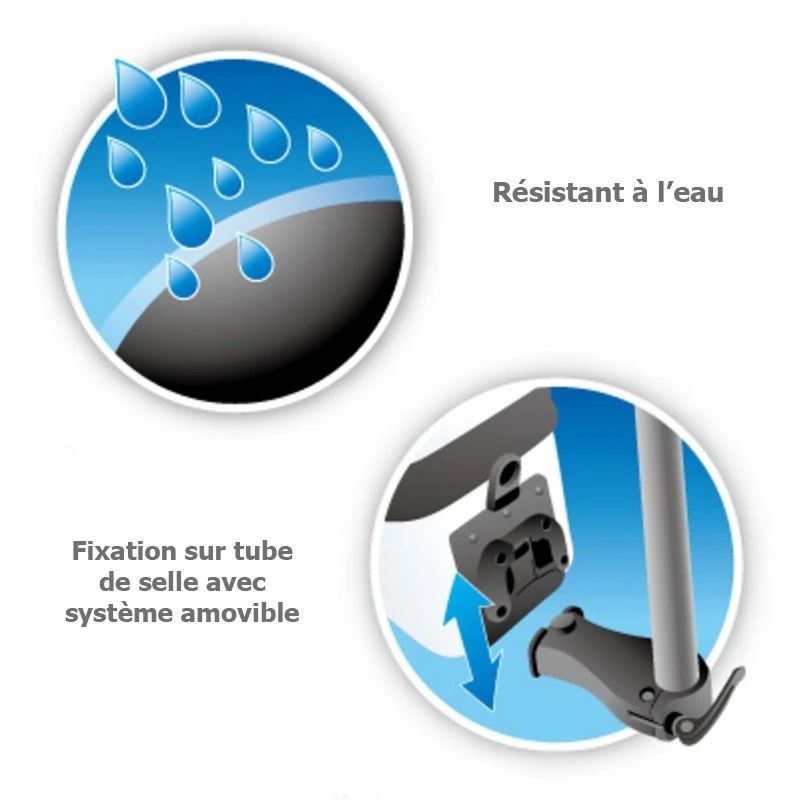 Résistant à l’eau

Fixation sur tube de selle avec système amovible